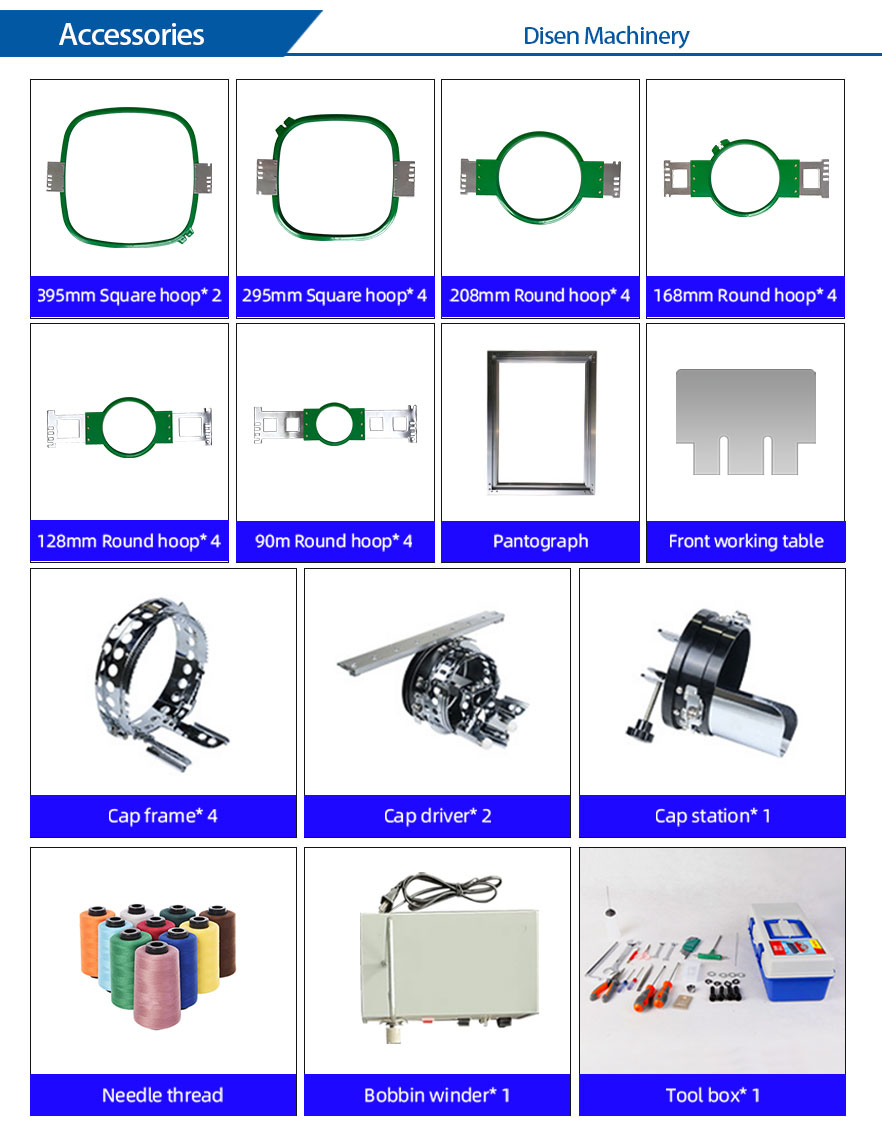 Accessories

Disen Machinery

395mm Square hoop* 2

295mm Square hoop* 4

208mm Round hoop* 4

168mm Round hoop* 4

128mm Round hoop* 4

90m Round hoop* 4

Pantograph

Front working table

Cap frame* 4

Cap driver* 2

Cap station* 1

Needle thread

Bobbin winder* 1

Tool box* 1